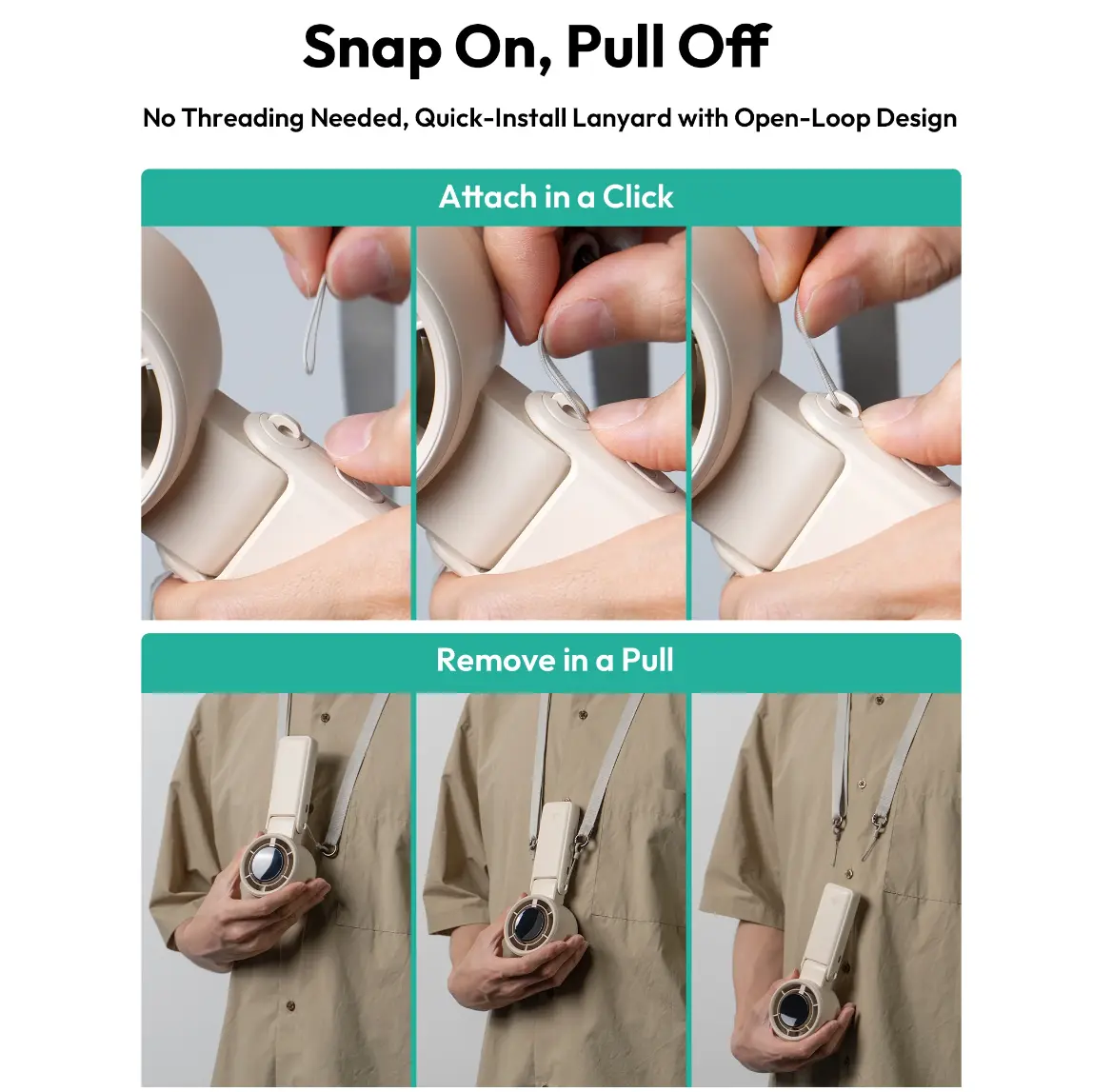 Snap On, Pull Off

No Threading Needed, Quick-Install Lanyard with Open-Loop Design

Attach in a Click

Remove in a Pull